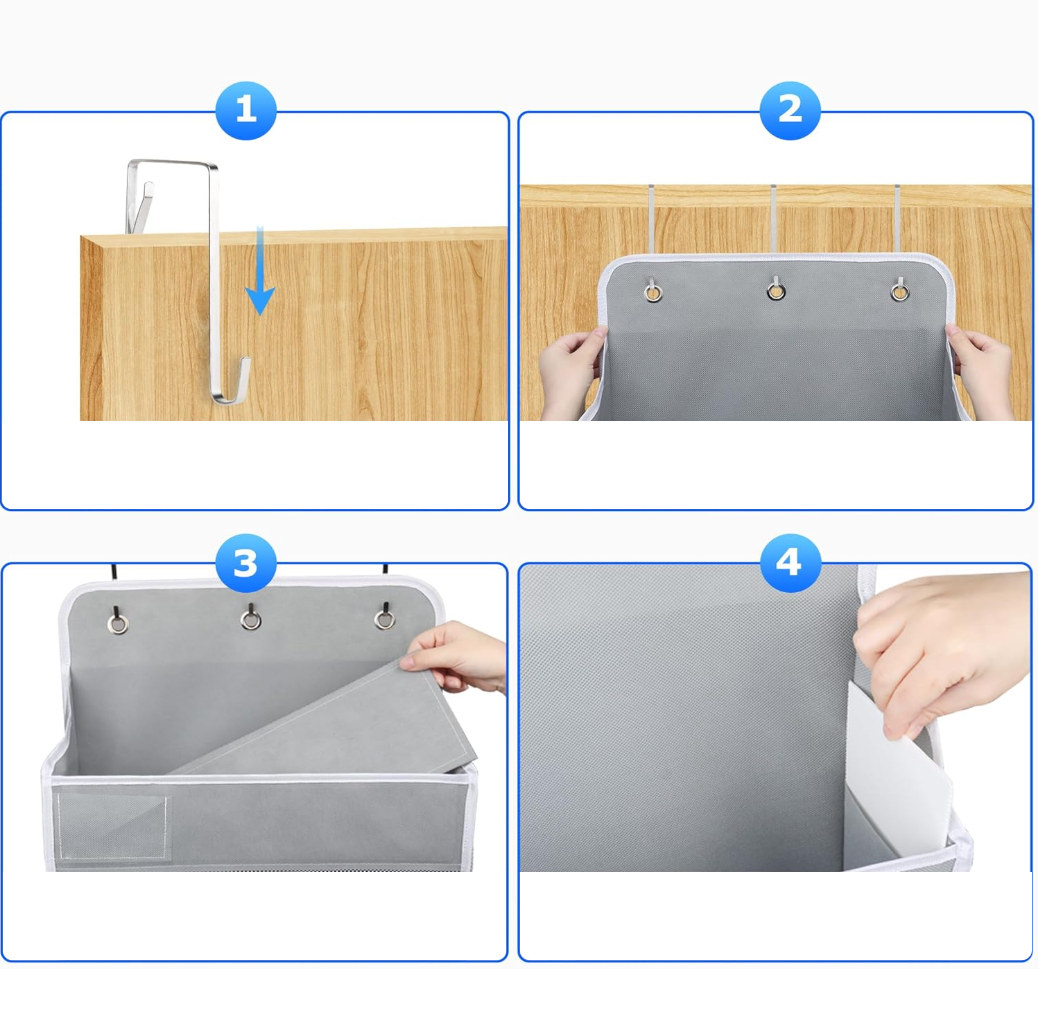 1

2

3

4